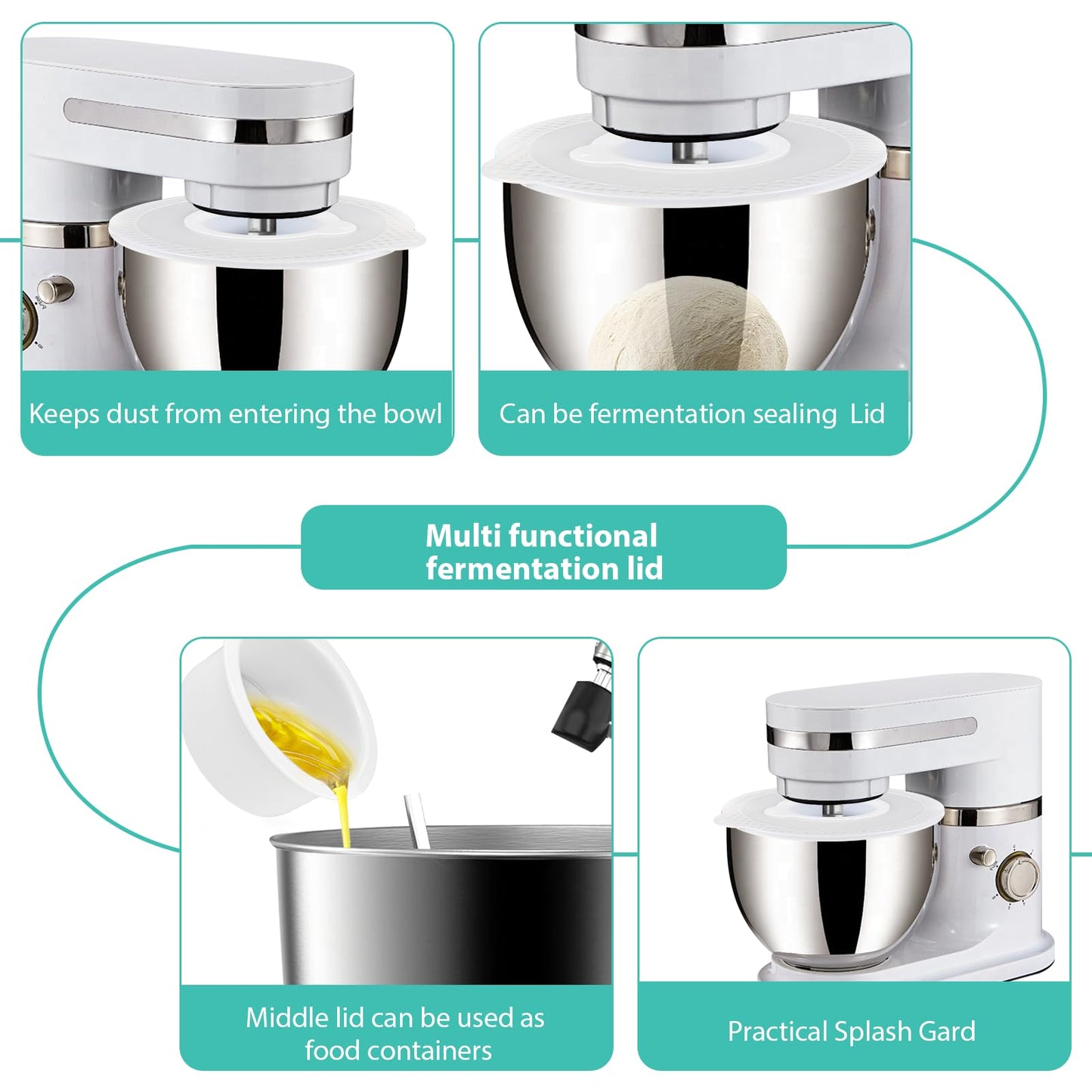 Keeps dust from entering the bowl

Can be fermentation sealing  Lid

Multi functional fermentation lid

Middle lid can be used as food containers

Practical Splash Gard