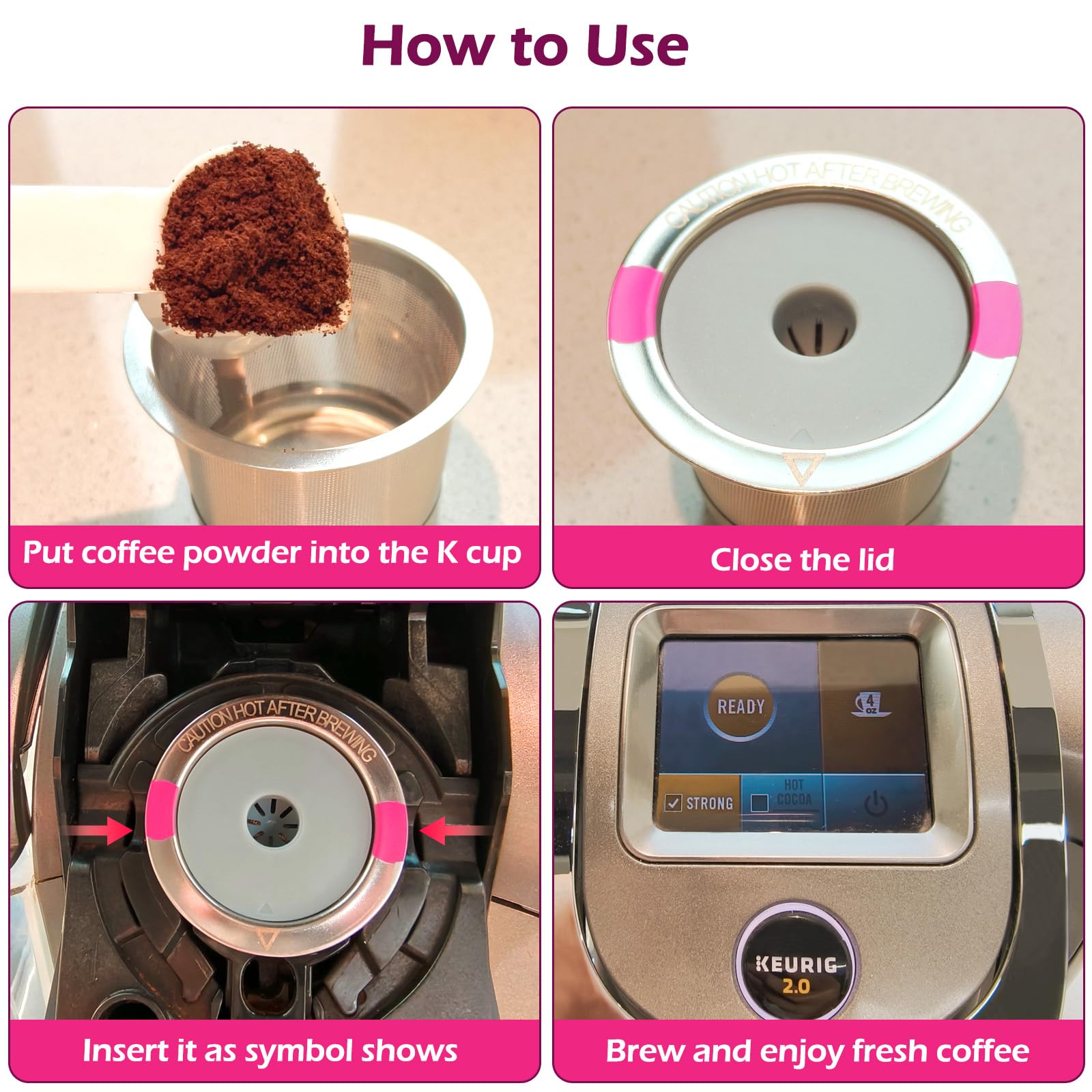 How to Use

Put coffee powder into the K cup

CAUTION HOT AFTER BREWING

Close the lid

CAUTION HOT AFTER BREWING

Insert it as symbol shows

READY

4 oz

STRONG

HOT COCOA

KEURIG 2.0

Brew and enjoy fresh coffee