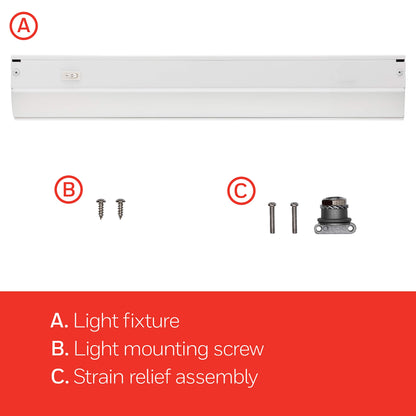 A

B

C

A. Light fixture
B. Light mounting screw
C. Strain relief assembly