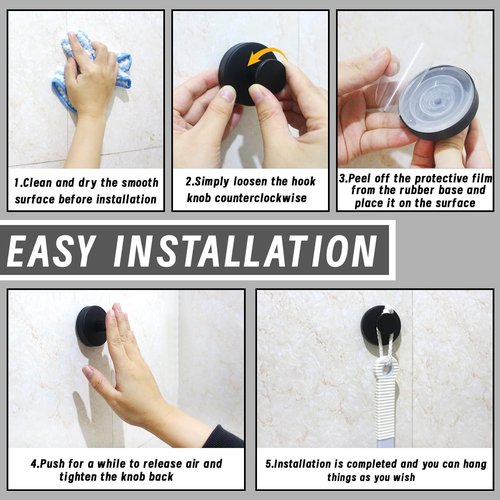 1.Clean and dry the smooth surface before installation

2.Simply loosen the hook knob counterclockwise

3.Peel off the protective film from the rubber base and place it on the surface

EASY INSTALLATION

4.Push for a while to release air and tighten the knob back

5.Installation is completed and you can hang things as you wish