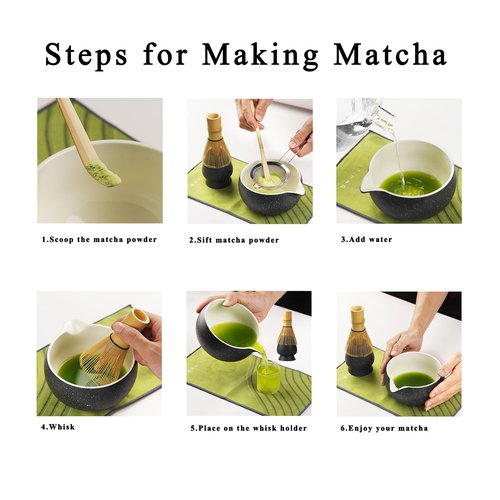 Steps for Making Matcha

1.Scoop the matcha powder

2.Sift matcha powder

3.Add water

4.Whisk

5.Place on the whisk holder

6.Enjoy your matcha