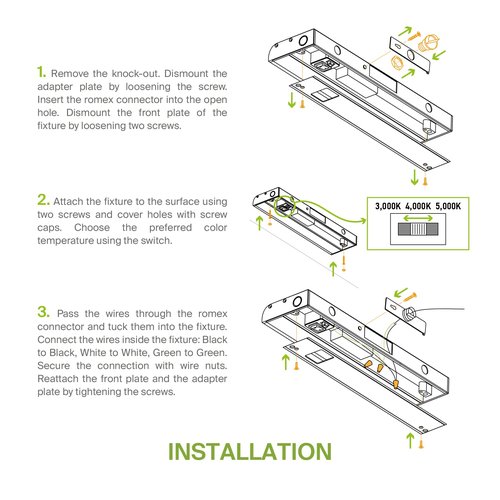 1. Remove the knock-out. Dismount the adapter plate by loosening the screw. Insert the romex connector into the open hole. Dismount the front plate of the fixture by loosening two screws.

2. Attach the fixture to the surface using two screws and cover holes with screw caps. Choose the preferred color temperature using the switch.

3,000K 4,000K 5,000K

3. Pass the wires through the romex connector and tuck them into the fixture. Connect the wires inside the fixture: Black to Black, White to White, Green to Green. Secure the connection with wire nuts. Reattach the front plate and the adapter plate by tightening the screws.

INSTALLATION