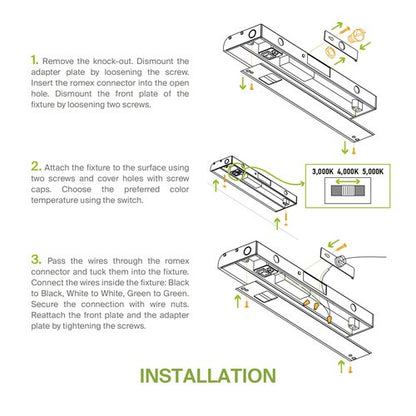 1. Remove the knock-out. Dismount the adapter plate by loosening the screw. Insert the romex connector into the open hole. Dismount the front plate of the fixture by loosening two screws.

2. Attach the fixture to the surface using two screws and cover holes with screw caps. Choose the preferred color temperature using the switch.

3,000K 4,000K 5,000K

3. Pass the wires through the romex connector and tuck them into the fixture. Connect the wires inside the fixture: Black to Black, White to White, Green to Green. Secure the connection with wire nuts. Reattach the front plate and the adapter plate by tightening the screws.

INSTALLATION