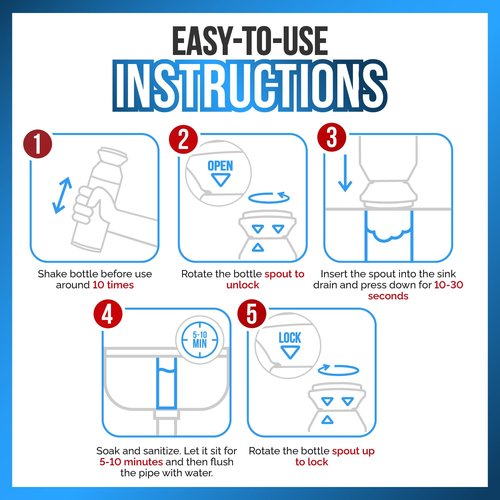 EASY-TO-USE
INSTRUCTIONS

1
Shake bottle before use around 10 times

2
OPEN
Rotate the bottle spout to unlock

3
Insert the spout into the sink drain and press down for 10-30 seconds

4
5-10 MIN
Soak and sanitize. Let it sit for 5-10 minutes and then flush the pipe with water.

5
LOCK
Rotate the bottle spout up to lock