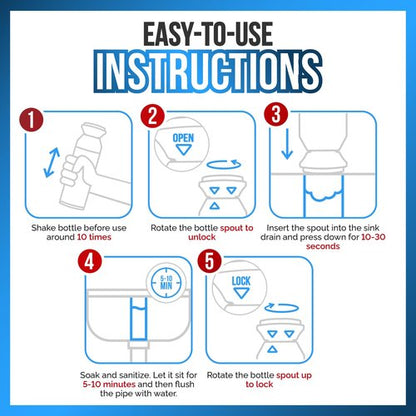 EASY-TO-USE
INSTRUCTIONS

1
Shake bottle before use around 10 times

2
OPEN
Rotate the bottle spout to unlock

3
Insert the spout into the sink drain and press down for 10-30 seconds

4
5-10 MIN
Soak and sanitize. Let it sit for 5-10 minutes and then flush the pipe with water.

5
LOCK
Rotate the bottle spout up to lock