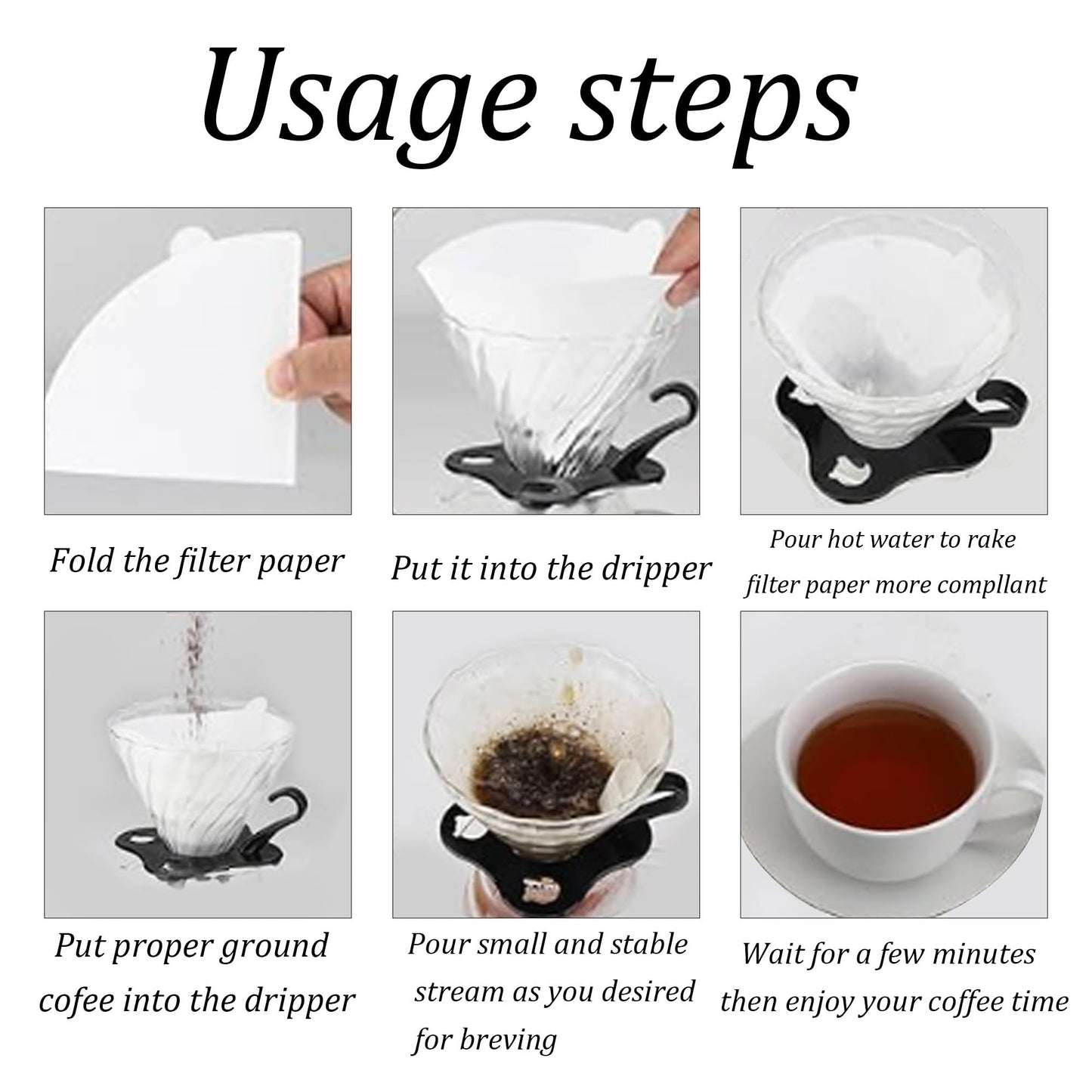 Usage steps

Fold the filter paper

Put it into the dripper

Pour hot water to rake filter paper more compllant

Put proper ground cofee into the dripper

Pour small and stable stream as you desired for breving

Wait for a few minutes then enjoy your coffee time