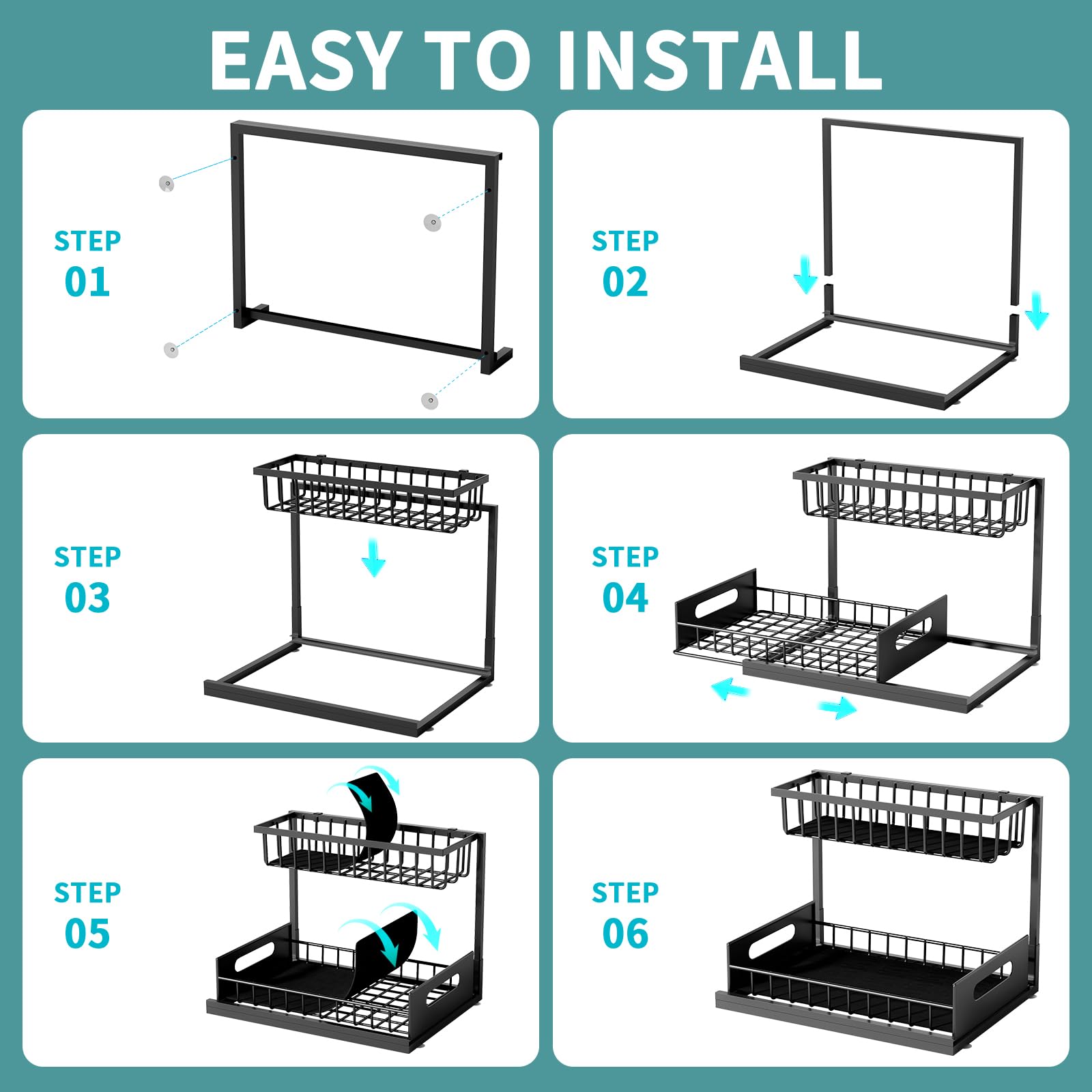 EASY TO INSTALL

STEP 01

STEP 02

STEP 03

STEP 04

STEP 05

STEP 06