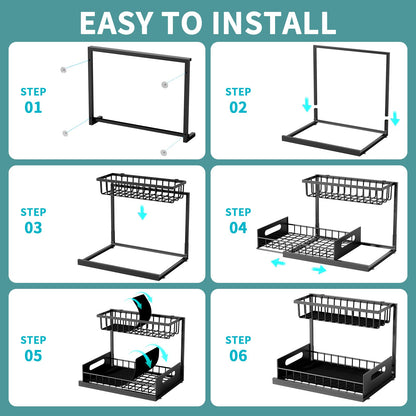 EASY TO INSTALL

STEP 01

STEP 02

STEP 03

STEP 04

STEP 05

STEP 06