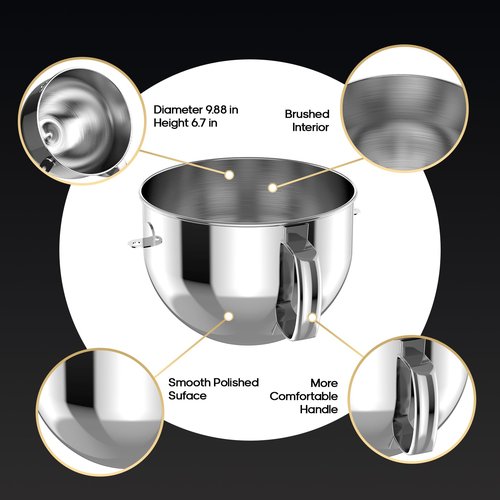 Diameter 9.88 in
Height 6.7 in

Brushed
Interior

Smooth Polished
Suface

More
Comfortable
Handle