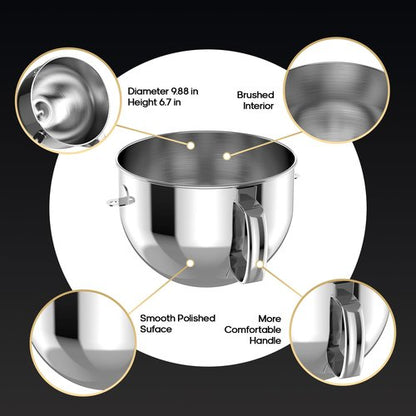 Diameter 9.88 in
Height 6.7 in

Brushed
Interior

Smooth Polished
Suface

More
Comfortable
Handle