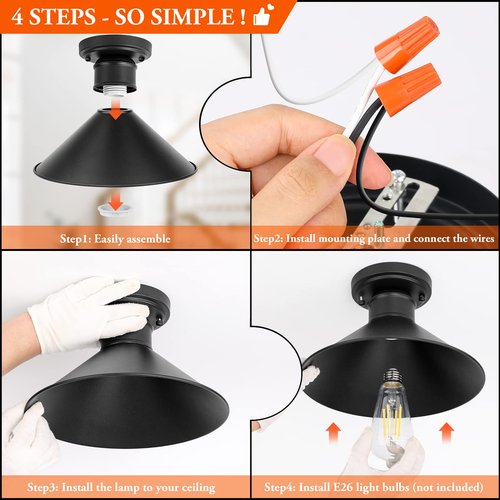 4 STEPS - SO SIMPLE !

Step1: Easily assemble

Step2: Install mounting plate and connect the wires

Step3: Install the lamp to your ceiling

Step4: Install E26 light bulbs (not included)