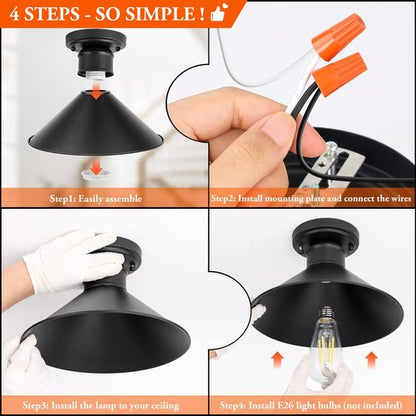 4 STEPS - SO SIMPLE !

Step1: Easily assemble

Step2: Install mounting plate and connect the wires

Step3: Install the lamp to your ceiling

Step4: Install E26 light bulbs (not included)