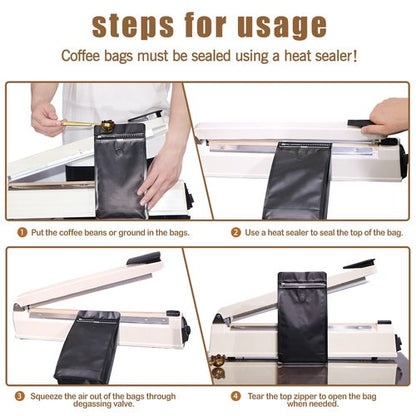 steps for usage

Coffee bags must be sealed using a heat sealer!

1 Put the coffee beans or ground in the bags.

2 Use a heat sealer to seal the top of the bag.

3 Squeeze the air out of the bags through degassing valve.

4 Tear the top zipper to open the bag when needed.