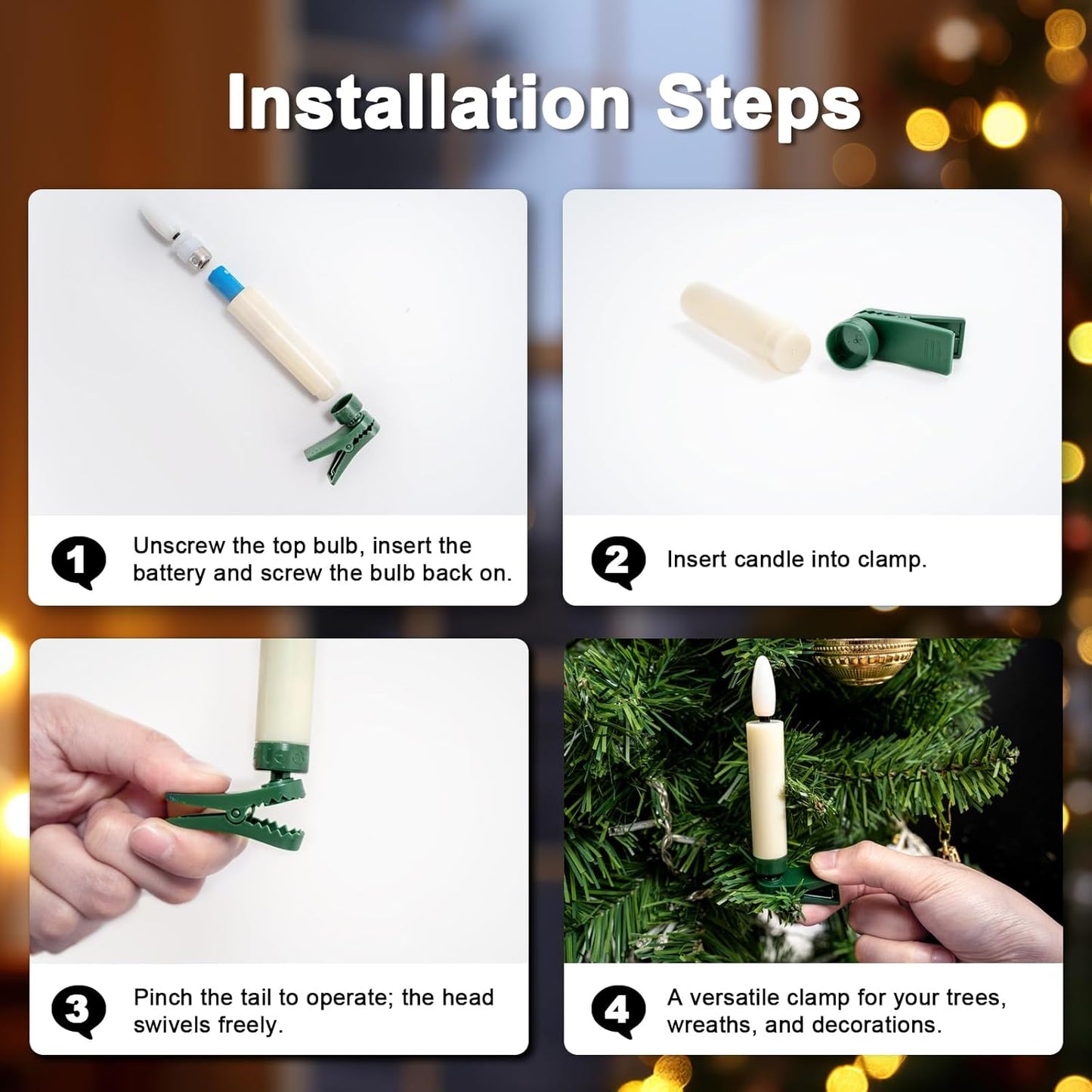 Installation Steps

1 Unscrew the top bulb, insert the battery and screw the bulb back on.

2 Insert candle into clamp.

3 Pinch the tail to operate; the head swivels freely.

4 A versatile clamp for your trees, wreaths, and decorations.