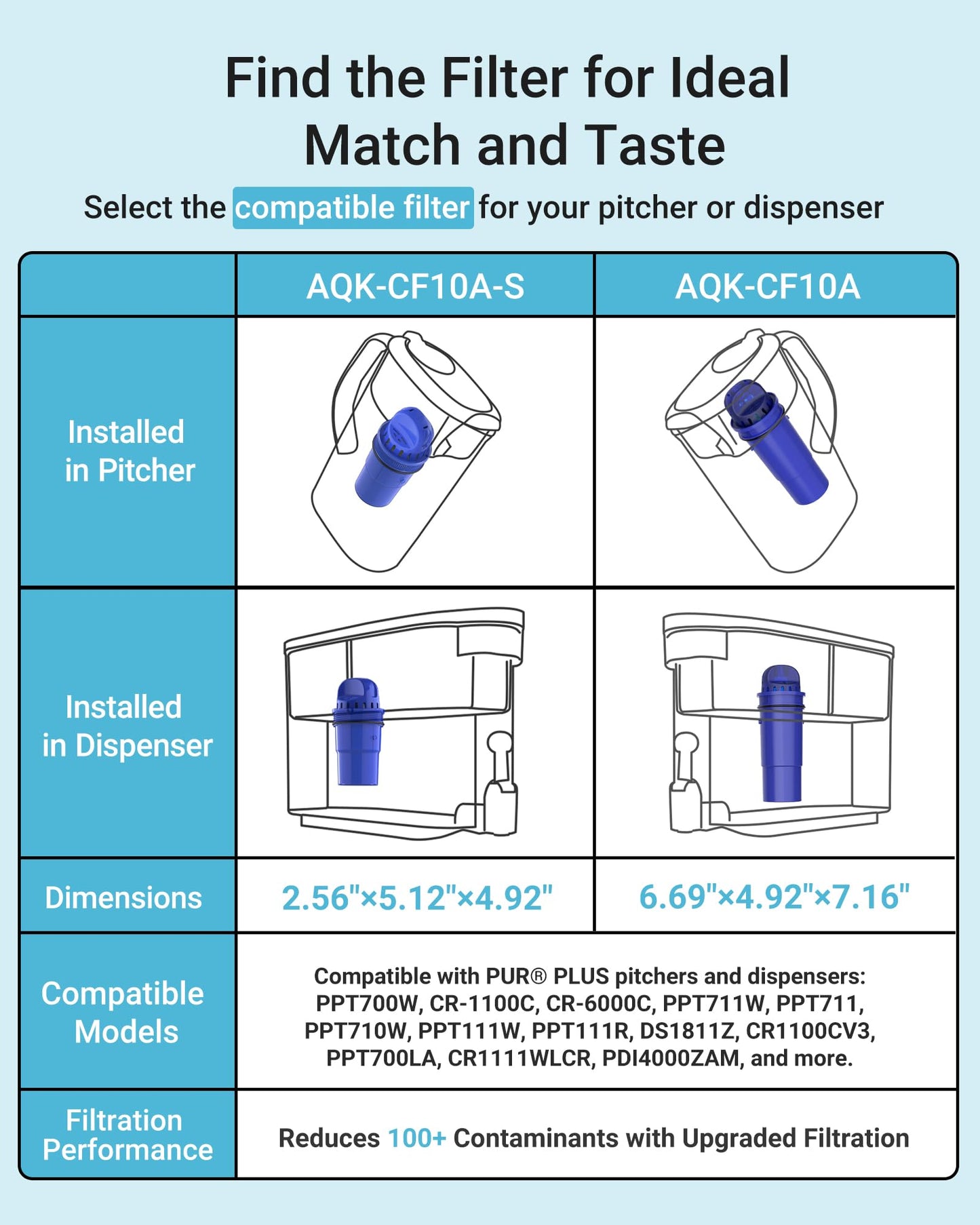 Find the Filter for Ideal Match and Taste

Select the compatible filter for your pitcher or dispenser

| | AQK-CF10A-S | AQK-CF10A |
|---|---|---|
| Installed in Pitcher | | |
| Installed in Dispenser | | |
| Dimensions | 2.56"×5.12"×4.92" | 6.69"×4.92"×7.16" |
| Compatible Models | Compatible with PUR® PLUS pitchers and dispensers: PPT700W, CR-1100C, CR-6000C, PPT711W, PPT711, PPT710W, PPT111W, PPT111R, DS1811Z, CR1100CV3, PPT700LA, CR1111WLCR, PDI4000ZAM, and more. | |
| Filtration Performance | Reduces 100+ Contaminants with Upgraded Filtration | |