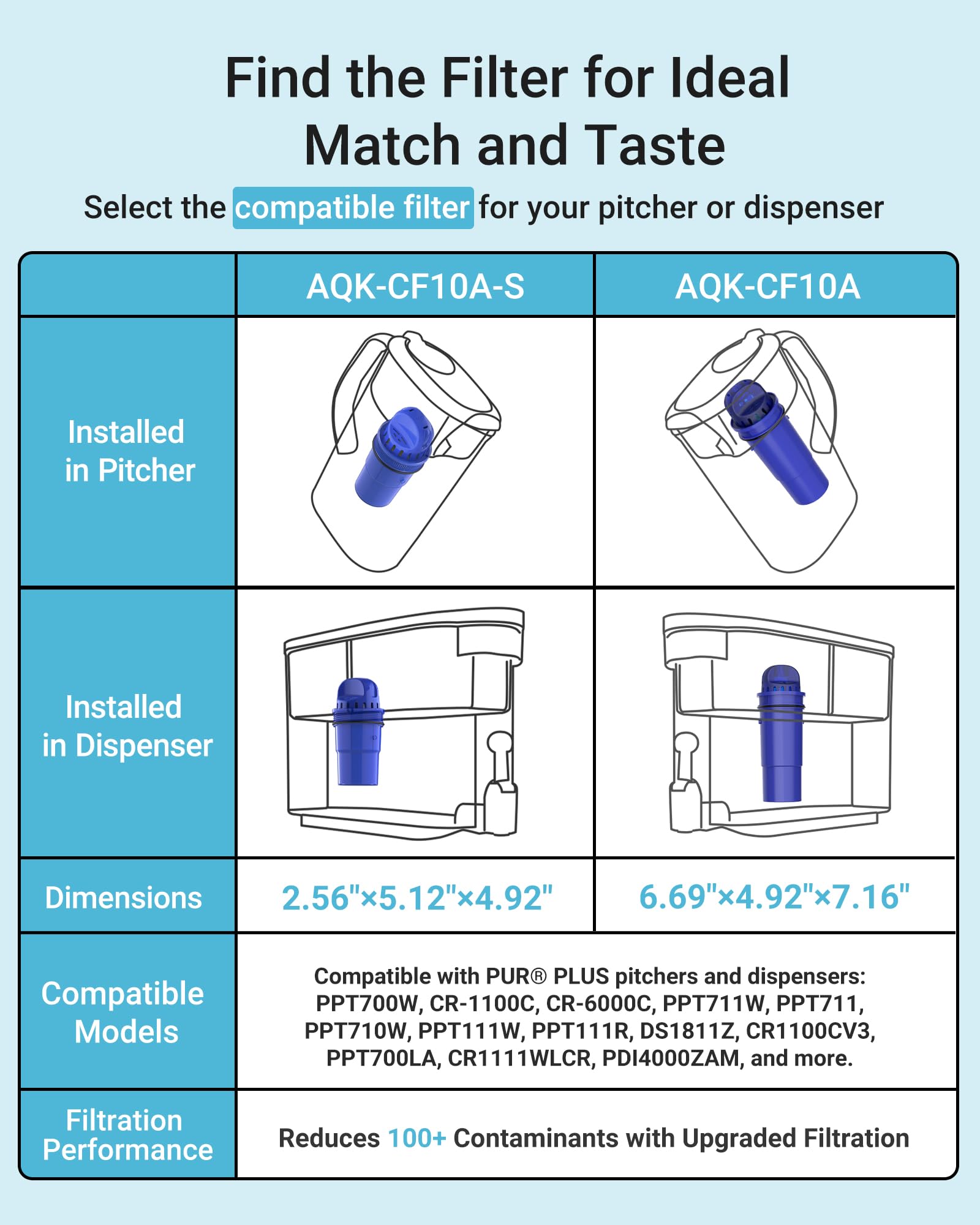 Find the Filter for Ideal Match and Taste

Select the compatible filter for your pitcher or dispenser

| | AQK-CF10A-S | AQK-CF10A |
|---|---|---|
| Installed in Pitcher | | |
| Installed in Dispenser | | |
| Dimensions | 2.56"×5.12"×4.92" | 6.69"×4.92"×7.16" |
| Compatible Models | Compatible with PUR® PLUS pitchers and dispensers: PPT700W, CR-1100C, CR-6000C, PPT711W, PPT711, PPT710W, PPT111W, PPT111R, DS1811Z, CR1100CV3, PPT700LA, CR1111WLCR, PDI4000ZAM, and more. | |
| Filtration Performance | Reduces 100+ Contaminants with Upgraded Filtration | |