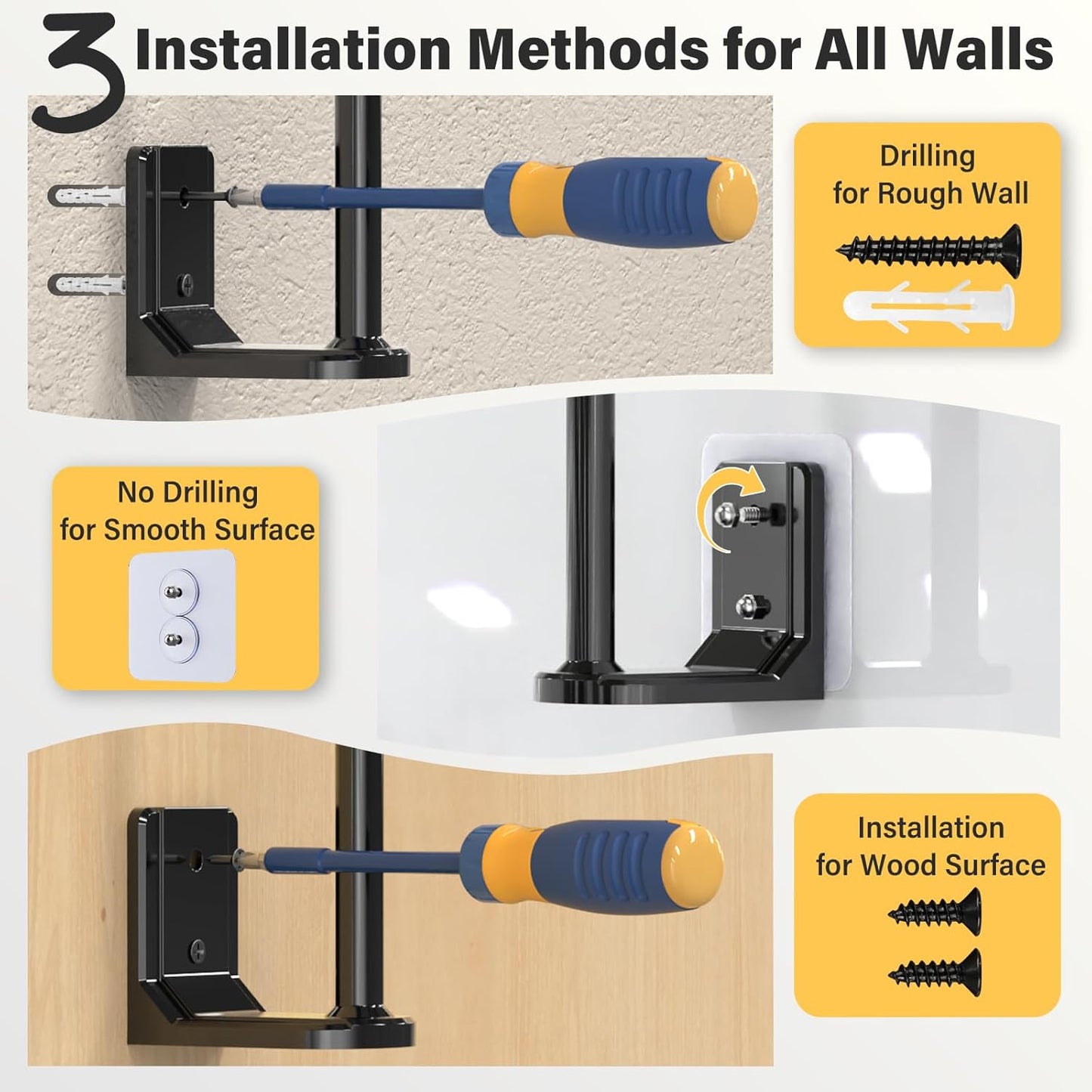 3 Installation Methods for All Walls

Drilling
for Rough Wall

No Drilling
for Smooth Surface

Installation
for Wood Surface