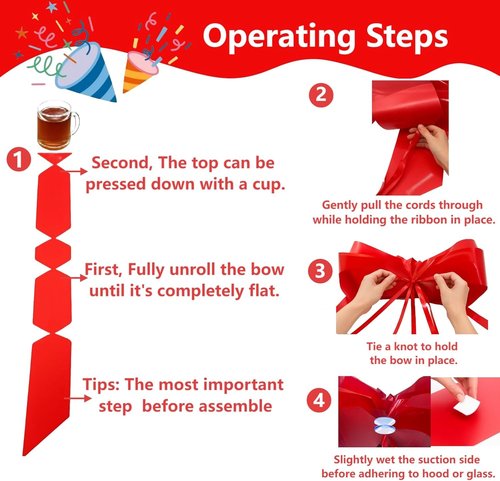 Operating Steps

1

Second, The top can be pressed down with a cup.

First, Fully unroll the bow until it's completely flat.

Tips: The most important step before assemble

2

Gently pull the cords through while holding the ribbon in place.

3

Tie a knot to hold the bow in place.

4

Slightly wet the suction side before adhering to hood or glass.