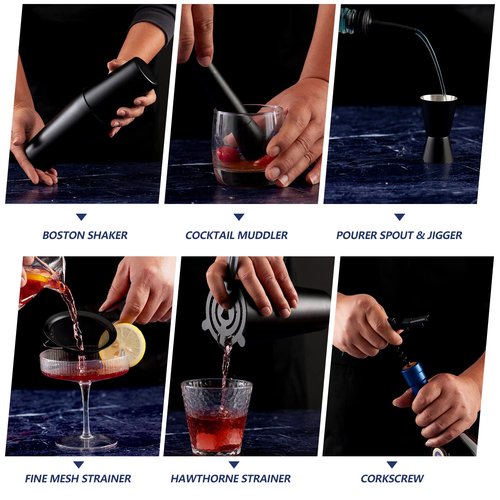 BOSTON SHAKER

COCKTAIL MUDDLER

POURER SPOUT & JIGGER

FINE MESH STRAINER

HAWTHORNE STRAINER

CORKSCREW