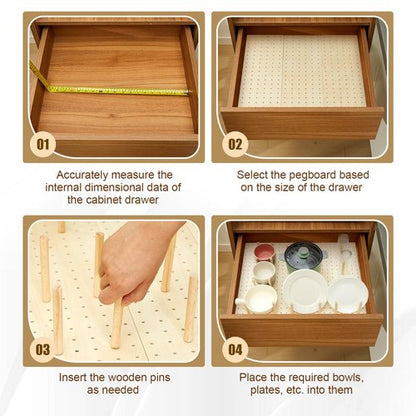 01

Accurately measure the internal dimensional data of the cabinet drawer

02

Select the pegboard based on the size of the drawer

03

Insert the wooden pins as needed

04

Place the required bowls, plates, etc. into them