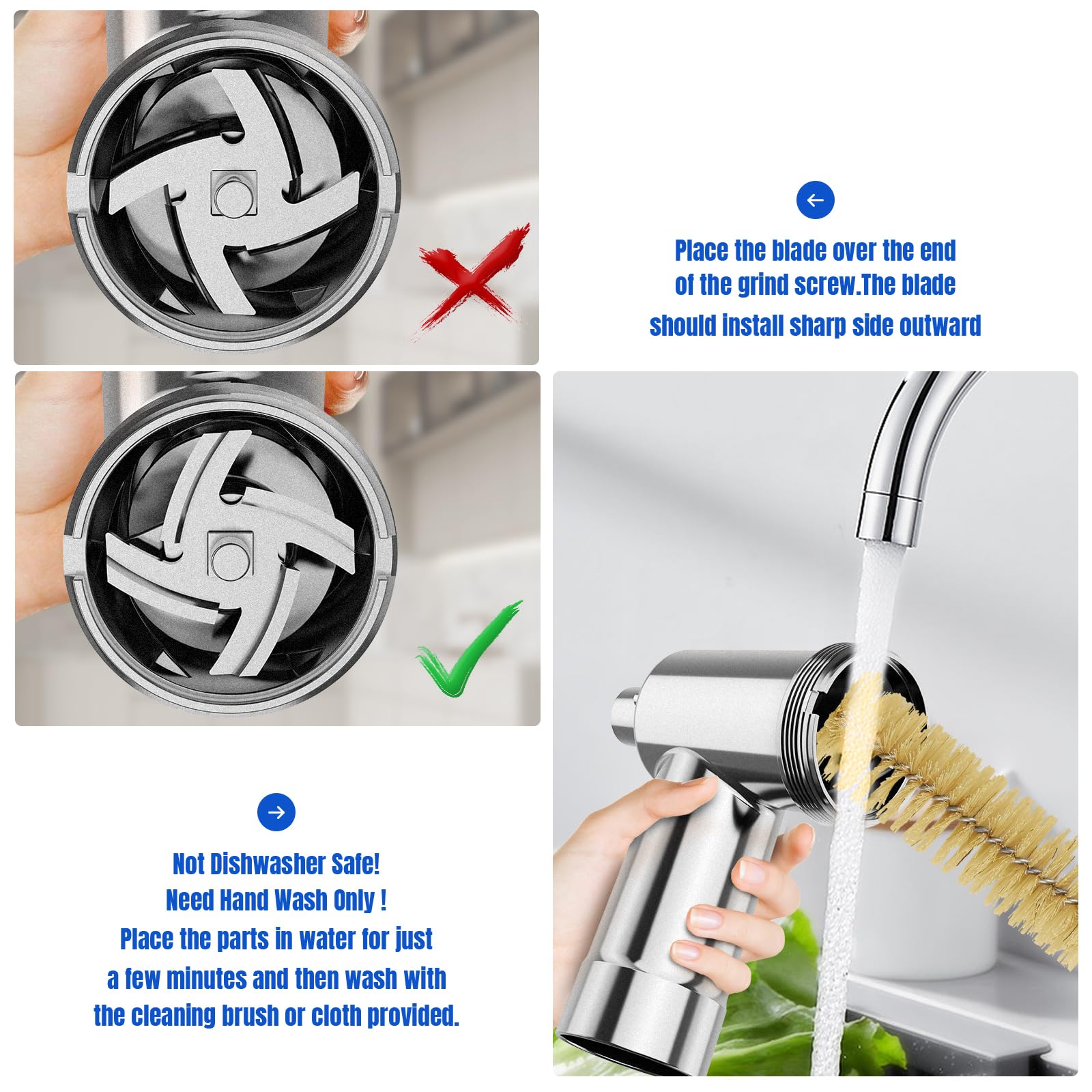 Place the blade over the end of the grind screw.The blade should install sharp side outward

Not Dishwasher Safe!
Need Hand Wash Only !
Place the parts in water for just a few minutes and then wash with the cleaning brush or cloth provided.