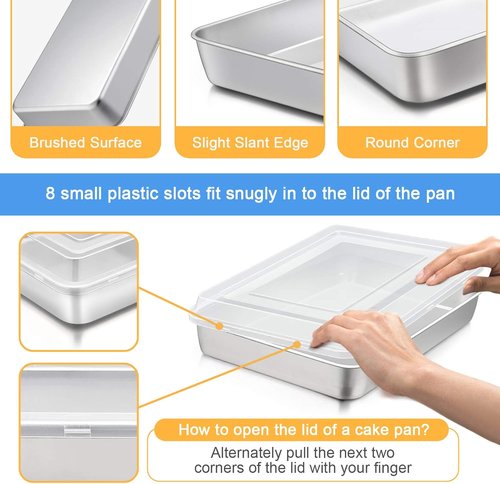 Brushed Surface

Slight Slant Edge

Round Corner

8 small plastic slots fit snugly in to the lid of the pan

How to open the lid of a cake pan?

Alternately pull the next two corners of the lid with your finger