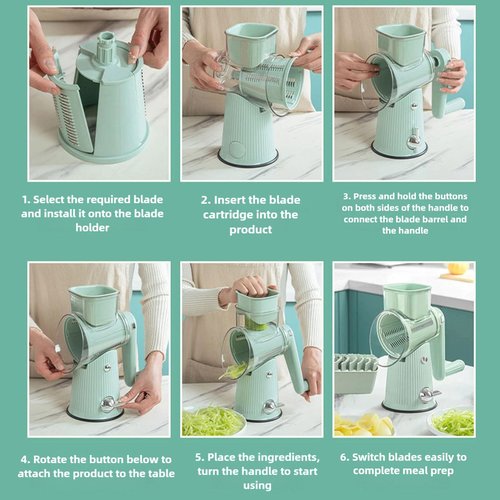 1. Select the required blade and install it onto the blade holder

2. Insert the blade cartridge into the product

3. Press and hold the buttons on both sides of the handle to connect the blade barrel and the handle

4. Rotate the button below to attach the product to the table

5. Place the ingredients, turn the handle to start using

6. Switch blades easily to complete meal prep