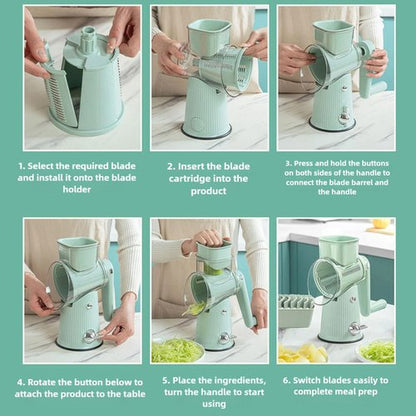 1. Select the required blade and install it onto the blade holder

2. Insert the blade cartridge into the product

3. Press and hold the buttons on both sides of the handle to connect the blade barrel and the handle

4. Rotate the button below to attach the product to the table

5. Place the ingredients, turn the handle to start using

6. Switch blades easily to complete meal prep