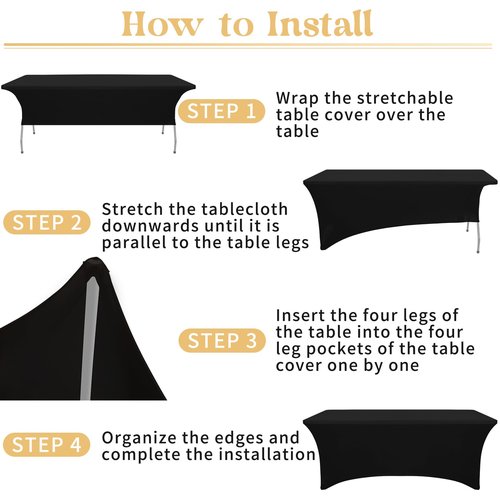 How to Install

STEP 1

Wrap the stretchable table cover over the table

STEP 2

Stretch the tablecloth downwards until it is parallel to the table legs

STEP 3

Insert the four legs of the table into the four leg pockets of the table cover one by one

STEP 4

Organize the edges and complete the installation