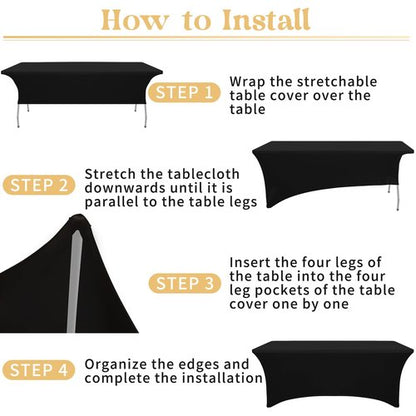 How to Install

STEP 1

Wrap the stretchable table cover over the table

STEP 2

Stretch the tablecloth downwards until it is parallel to the table legs

STEP 3

Insert the four legs of the table into the four leg pockets of the table cover one by one

STEP 4

Organize the edges and complete the installation