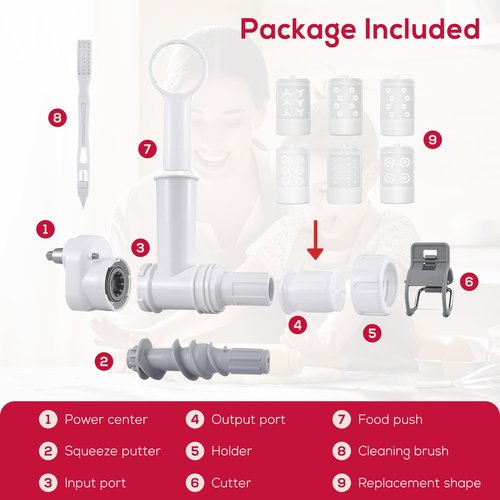 Package Included

8

7

9

1

3

6

4

5

2

1 Power center
2 Squeeze putter
3 Input port

4 Output port
5 Holder
6 Cutter

7 Food push
8 Cleaning brush
9 Replacement shape