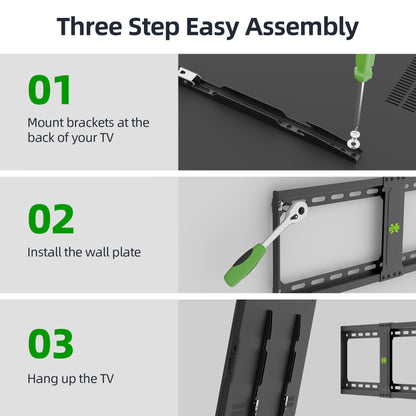 Three Step Easy Assembly

01

Mount brackets at the back of your TV

02

Install the wall plate

03

Hang up the TV