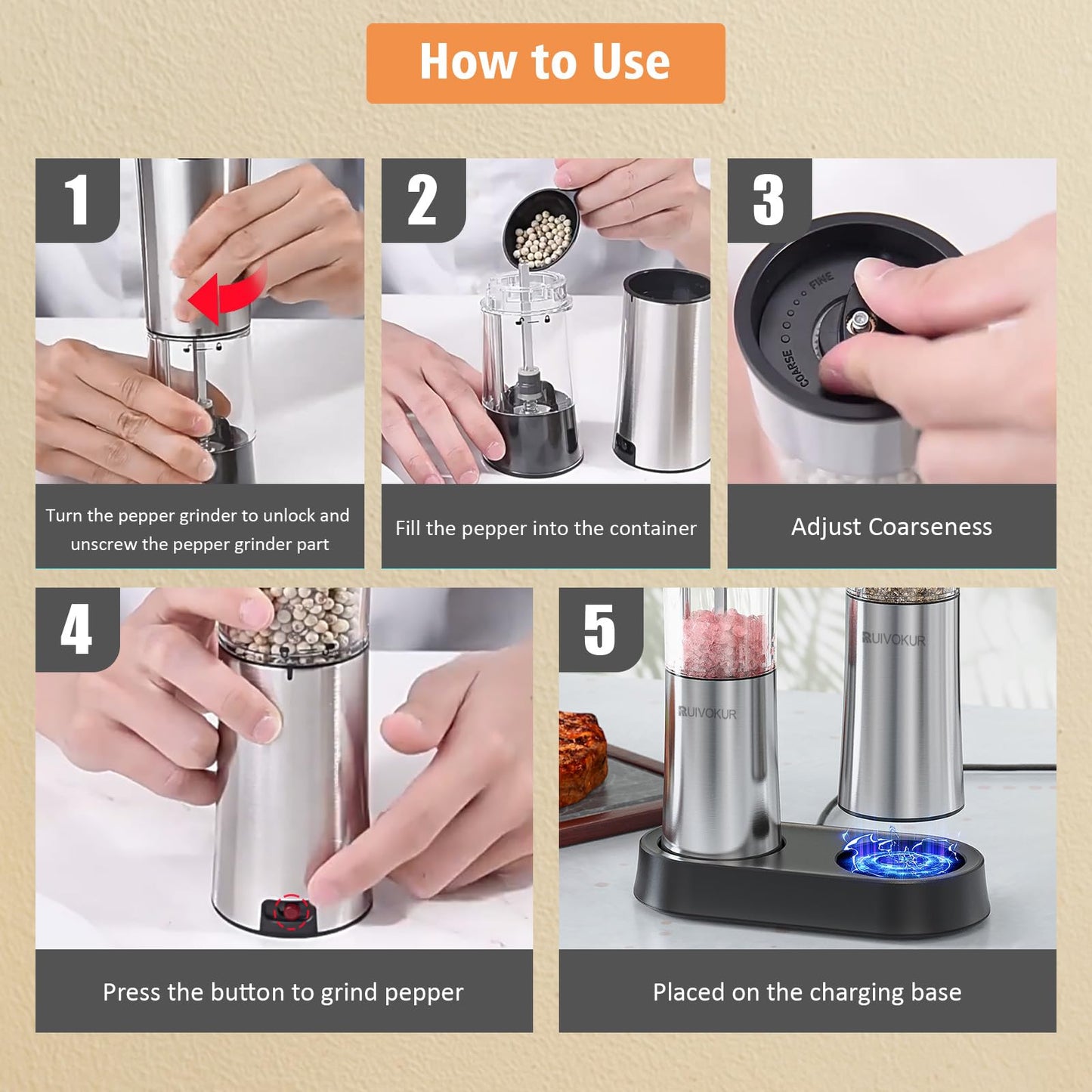 How to Use

1

Turn the pepper grinder to unlock and unscrew the pepper grinder part

2

Fill the pepper into the container

3

FINE

COARSE

Adjust Coarseness

4

Press the button to grind pepper

5

RUIVOKUR

RUIVOKUR

Placed on the charging base