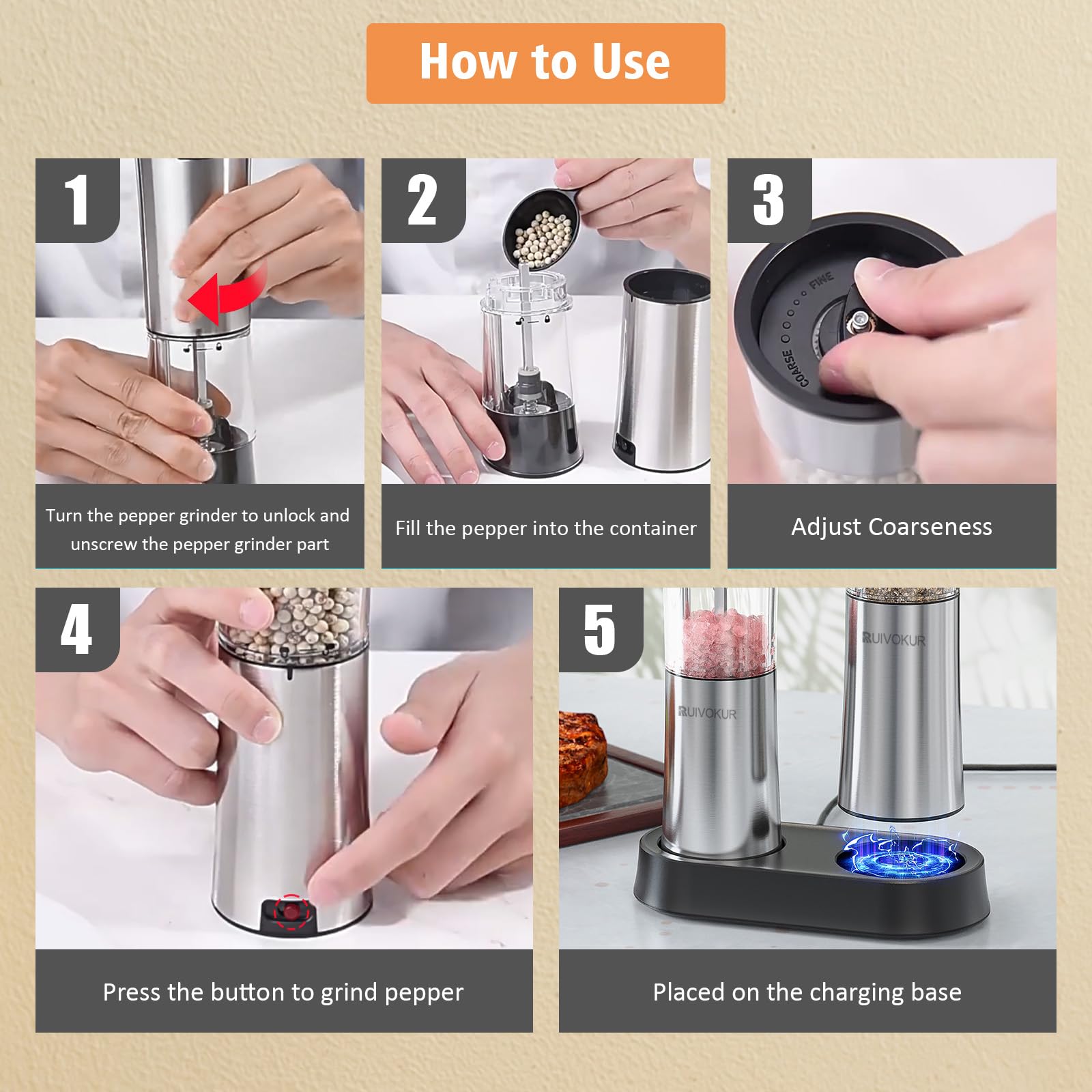 How to Use

1

Turn the pepper grinder to unlock and unscrew the pepper grinder part

2

Fill the pepper into the container

3

FINE

COARSE

Adjust Coarseness

4

Press the button to grind pepper

5

RUIVOKUR

RUIVOKUR

Placed on the charging base