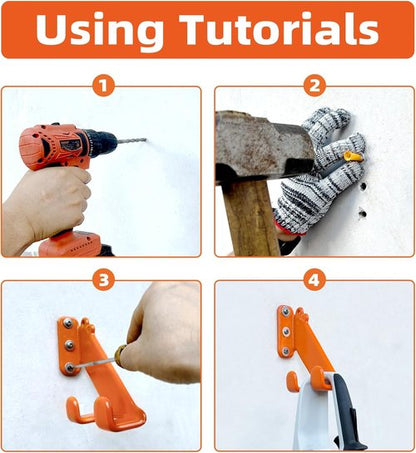 Using Tutorials

1

2

3

4