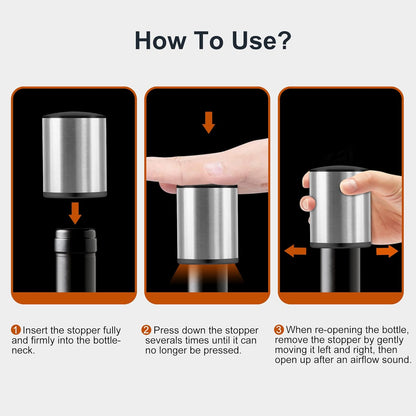 How To Use?

1 Insert the stopper fully and firmly into the bottleneck.

2 Press down the stopper severals times until it can no longer be pressed.

3 When re-opening the bottle, remove the stopper by gently moving it left and right, then open up after an airflow sound.