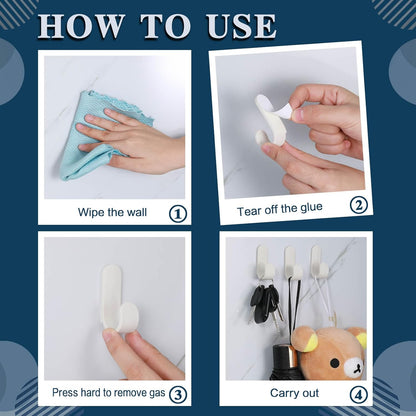 HOW TO USE

Wipe the wall ①

Tear off the glue ②

Press hard to remove gas ③

Carry out ④