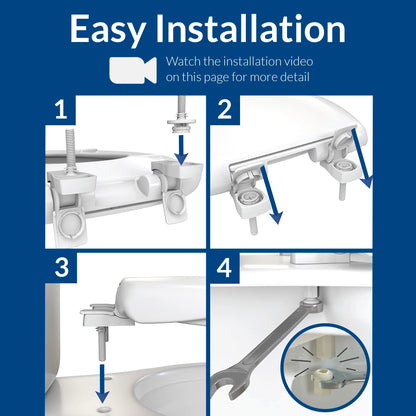 Easy Installation

Watch the installation video on this page for more detail

1

2

3

4