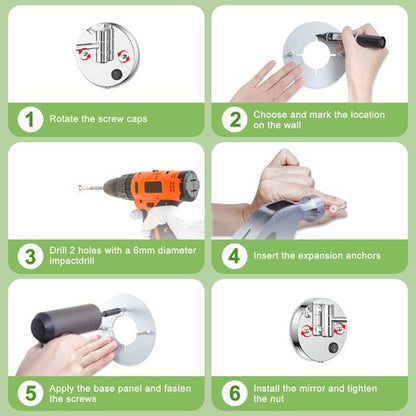 1 Rotate the screw caps

2 Choose and mark the location on the wall

3 Drill 2 holes with a 6mm diameter impactdrill

4 Insert the expansion anchors

5 Apply the base panel and fasten the screws

6 Install the mirror and tighten the nut