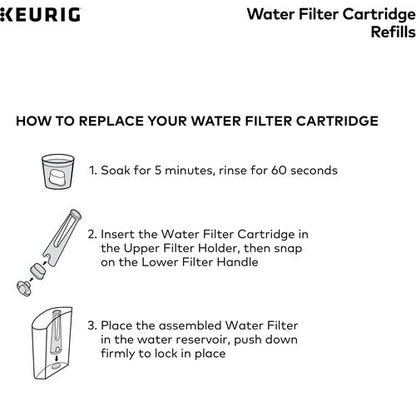 KEURIG

Water Filter Cartridge Refills

HOW TO REPLACE YOUR WATER FILTER CARTRIDGE

1. Soak for 5 minutes, rinse for 60 seconds

2. Insert the Water Filter Cartridge in the Upper Filter Holder, then snap on the Lower Filter Handle

3. Place the assembled Water Filter in the water reservoir, push down firmly to lock in place