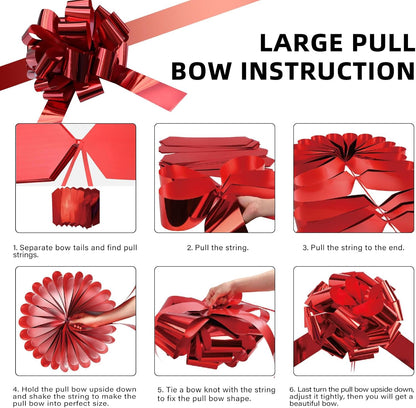 LARGE PULL BOW INSTRUCTION

1. Separate bow tails and find pull strings.

2. Pull the string.

3. Pull the string to the end.

4. Hold the pull bow upside down and shake the string to make the pull bow into perfect size.

5. Tie a bow knot with the string to fix the pull bow shape.

6. Last turn the pull bow upside down, adjust it tightly, then you will get a beautiful bow.