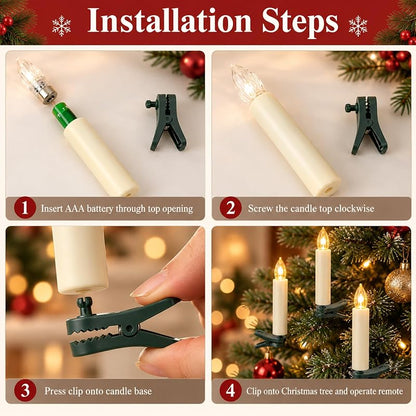 Installation Steps

1 Insert AAA battery through top opening

2 Screw the candle top clockwise

3 Press clip onto candle base

4 Clip onto Christmas tree and operate remote