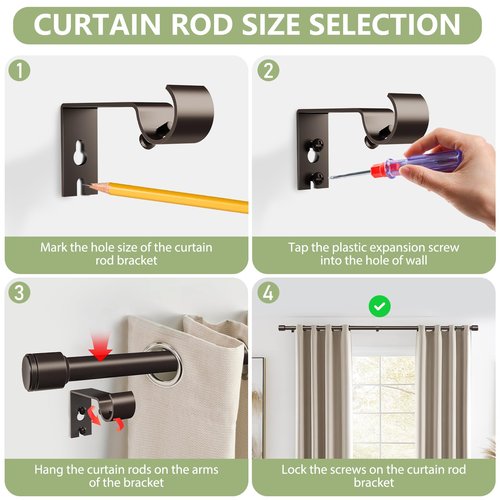 CURTAIN ROD SIZE SELECTION

1

Mark the hole size of the curtain rod bracket

2

Tap the plastic expansion screw into the hole of wall

3

Hang the curtain rods on the arms of the bracket

4

Lock the screws on the curtain rod bracket