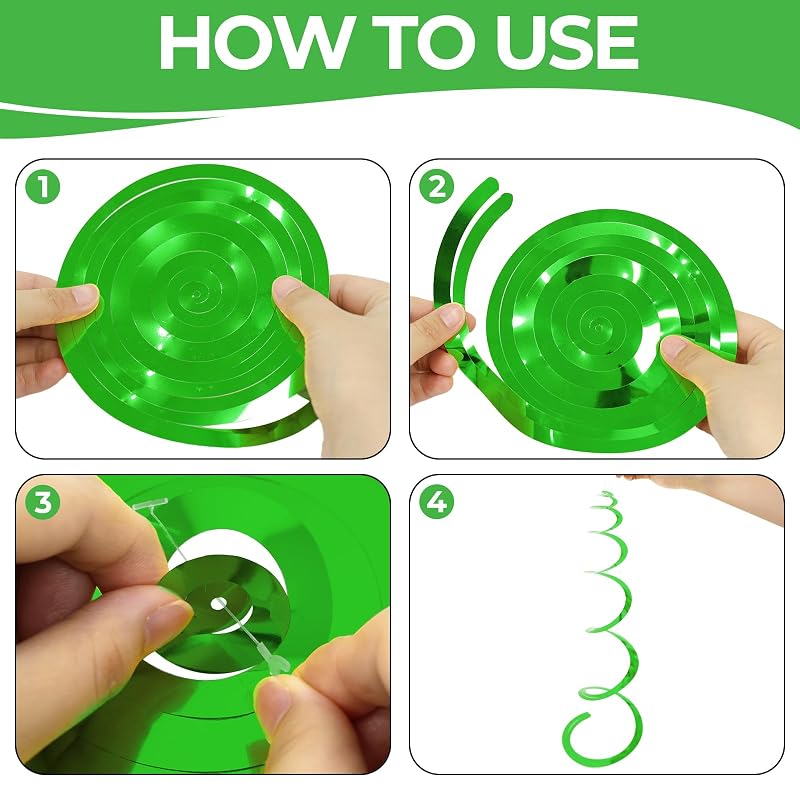 HOW TO USE

1

2

3

4