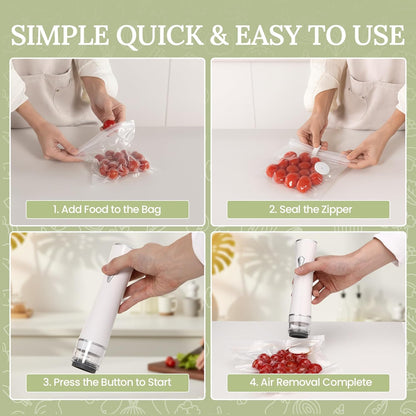 SIMPLE QUICK & EASY TO USE

1. Add Food to the Bag

2. Seal the Zipper

3. Press the Button to Start

4. Air Removal Complete