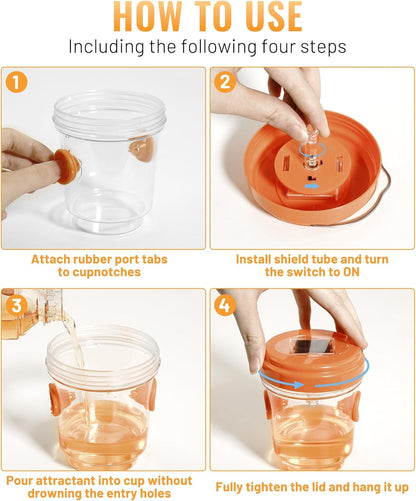 HOW TO USE

Including the following four steps

1

Attach rubber port tabs to cupnotches

2

Install shield tube and turn the switch to ON

3

Pour attractant into cup without drowning the entry holes

4

Fully tighten the lid and hang it up