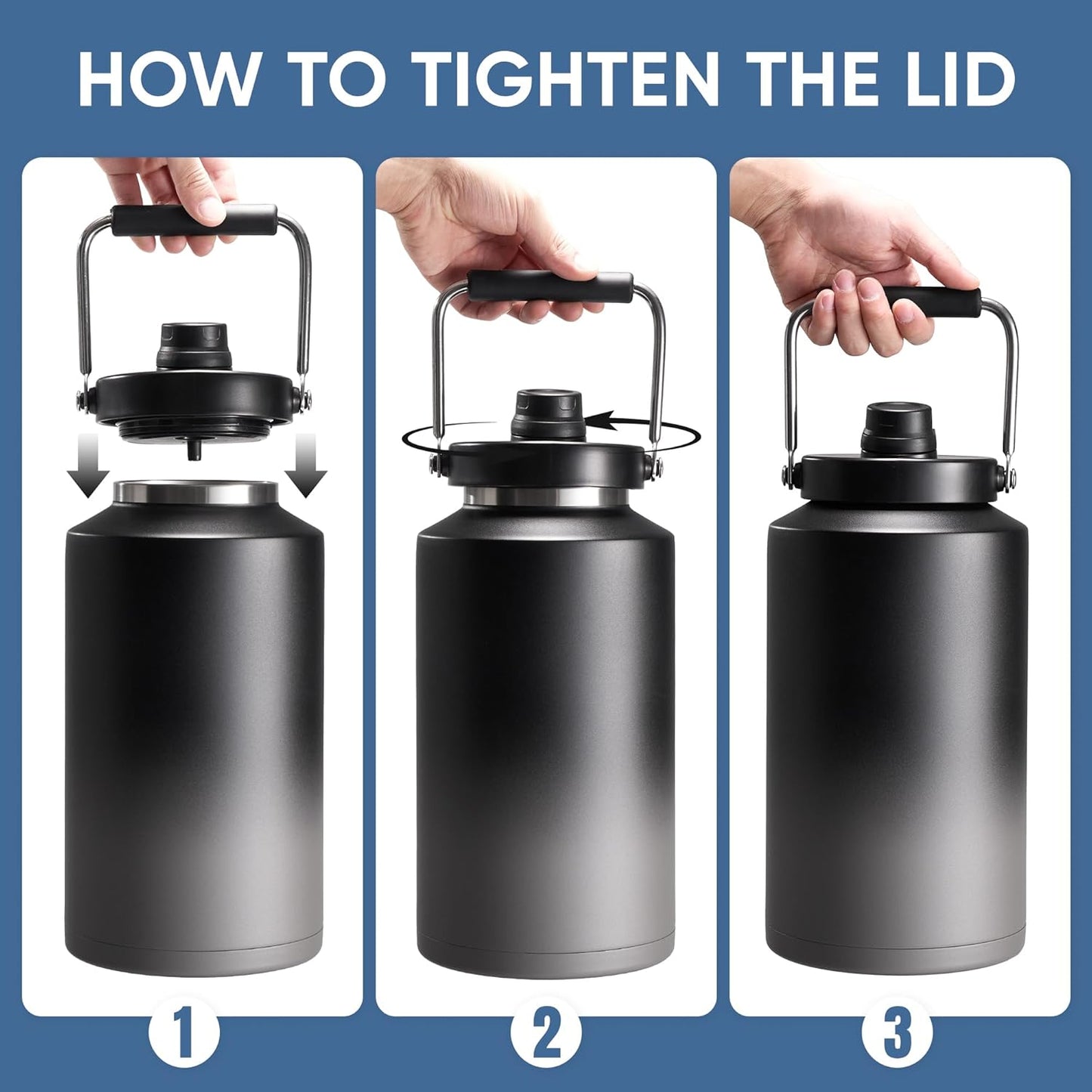 HOW TO TIGHTEN THE LID

1

2

3