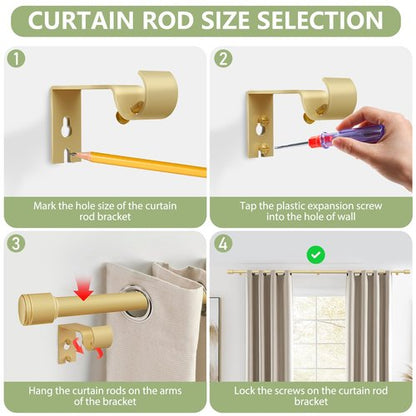 CURTAIN ROD SIZE SELECTION

1

Mark the hole size of the curtain rod bracket

2

Tap the plastic expansion screw into the hole of wall

3

Hang the curtain rods on the arms of the bracket

4

Lock the screws on the curtain rod bracket