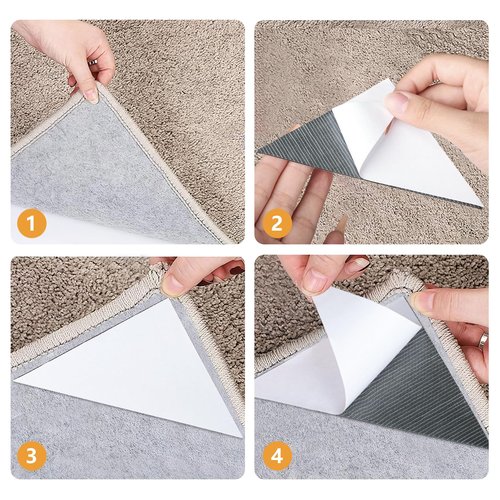 1

2

3

4