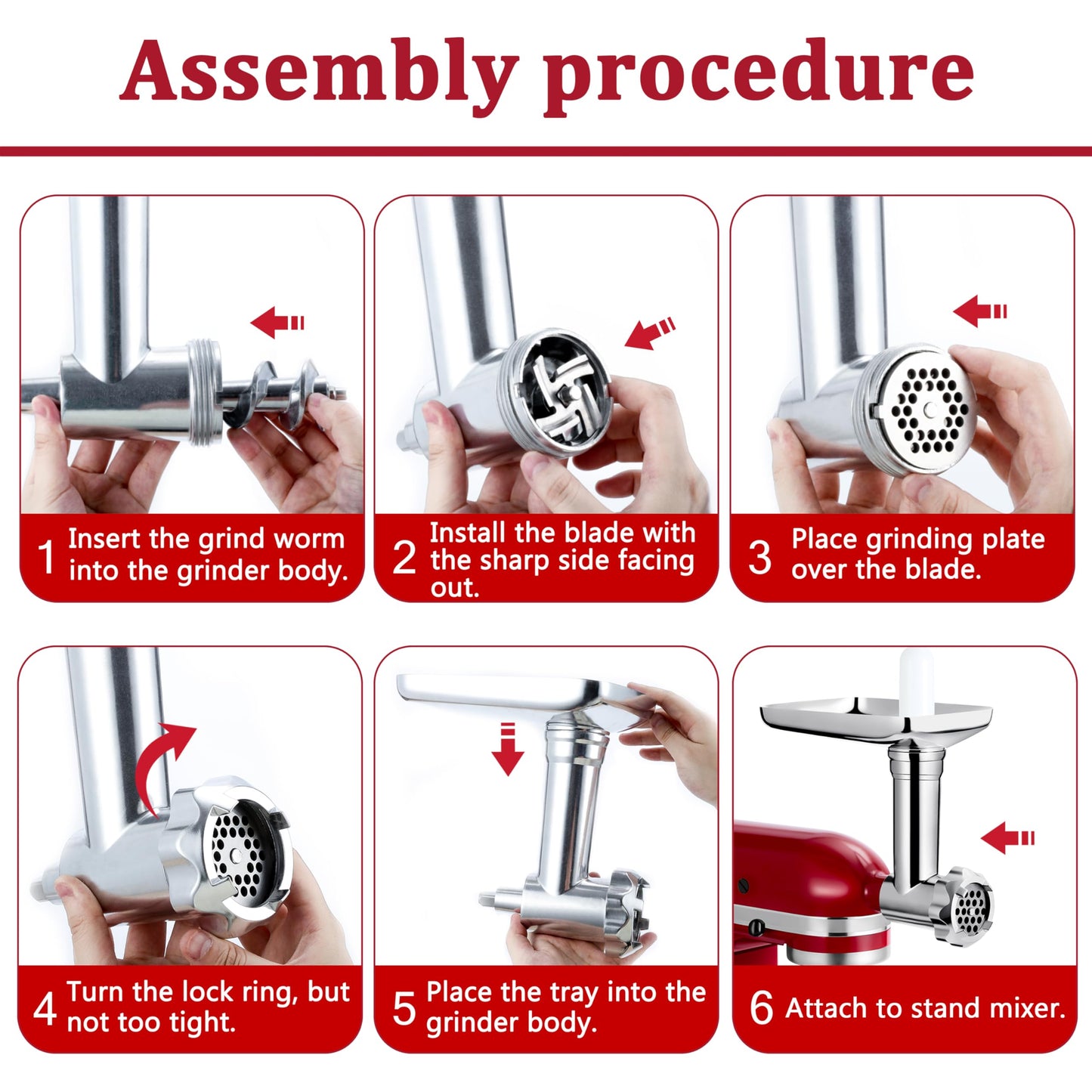 Assembly procedure

1 Insert the grind worm into the grinder body.

2 Install the blade with the sharp side facing out.

3 Place grinding plate over the blade.

4 Turn the lock ring, but not too tight.

5 Place the tray into the grinder body.

6 Attach to stand mixer.